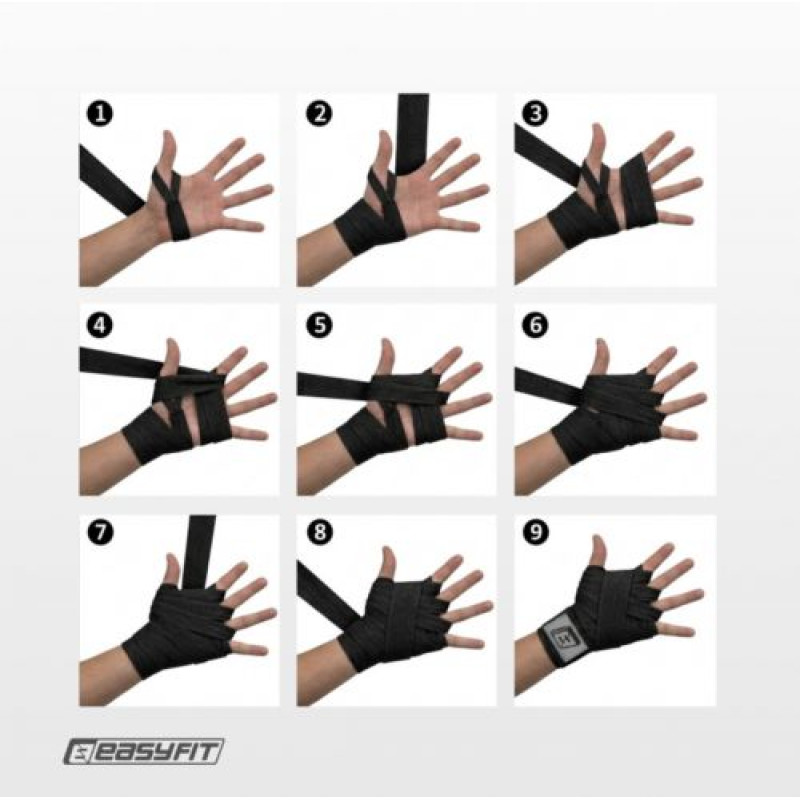 1

2

3

4

5

6

7

8

9

easyFIT